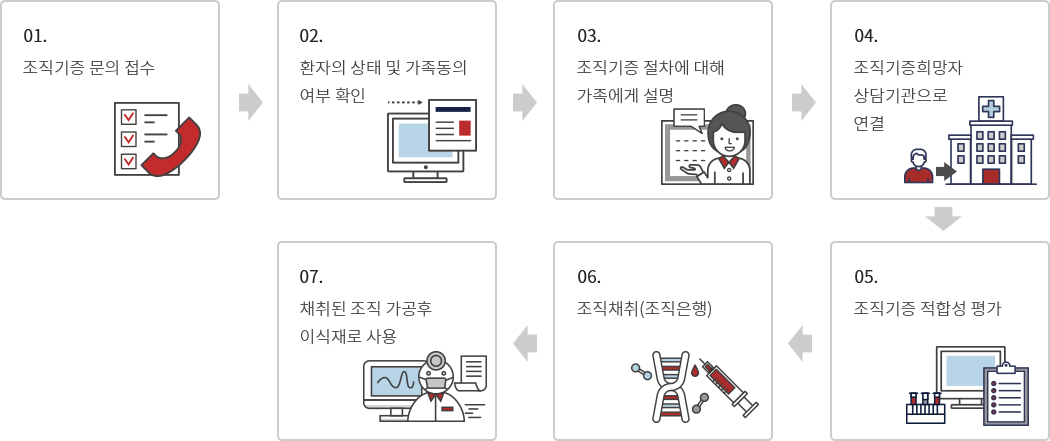 01.
조직기증 문의 접수

02.
환자의 상태 및 가족동의 여부 확인

03.
조직기증 절차에 대해 가족에게 설명

04.
조직기증희망자 상담기관으로 연결

05.
조직기증 적합성 평가

06.
조직채취(조직은행)

07.
채취된 조직 가공후 이식재로 사용